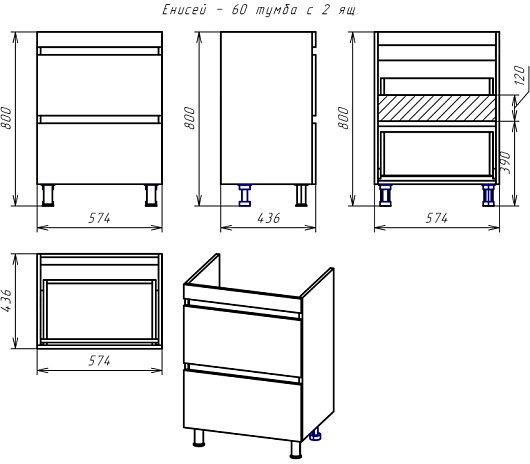 Енисей - 60 тумба с 2 ящ.

800
574

800
436

800
120
390
574

436
574